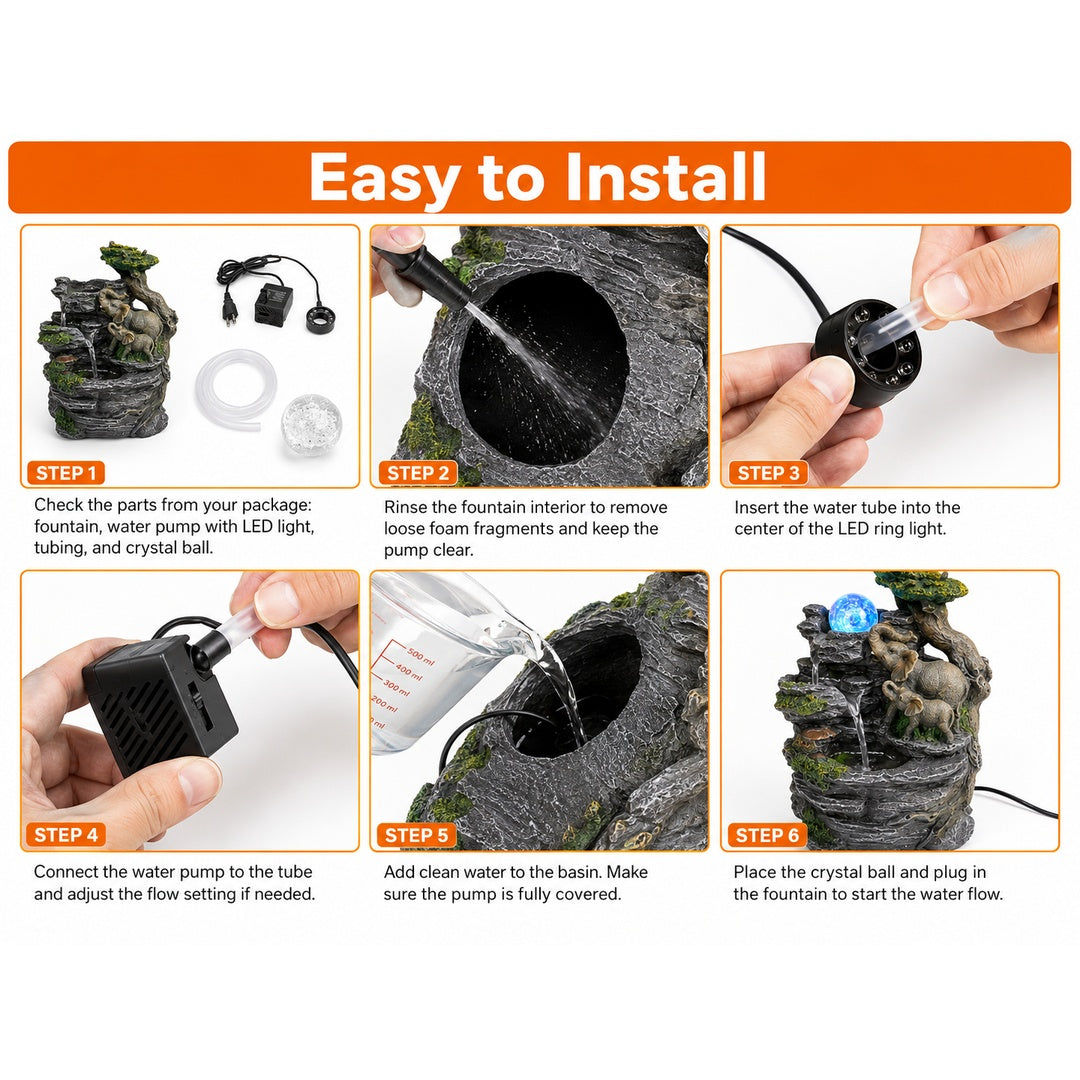 Easy to Install

STEP 1

Check the parts from your package: fountain, water pump with LED light, tubing, and crystal ball.

STEP 2

Rinse the fountain interior to remove loose foam fragments and keep the pump clear.

STEP 3

Insert the water tube into the center of the LED ring light.

STEP 4

Connect the water pump to the tube and adjust the flow setting if needed.

500 ml
400 ml
300 ml
200 ml

STEP 5

Add clean water to the basin. Make sure the pump is fully covered.

STEP 6

Place the crystal ball and plug in the fountain to start the water flow.